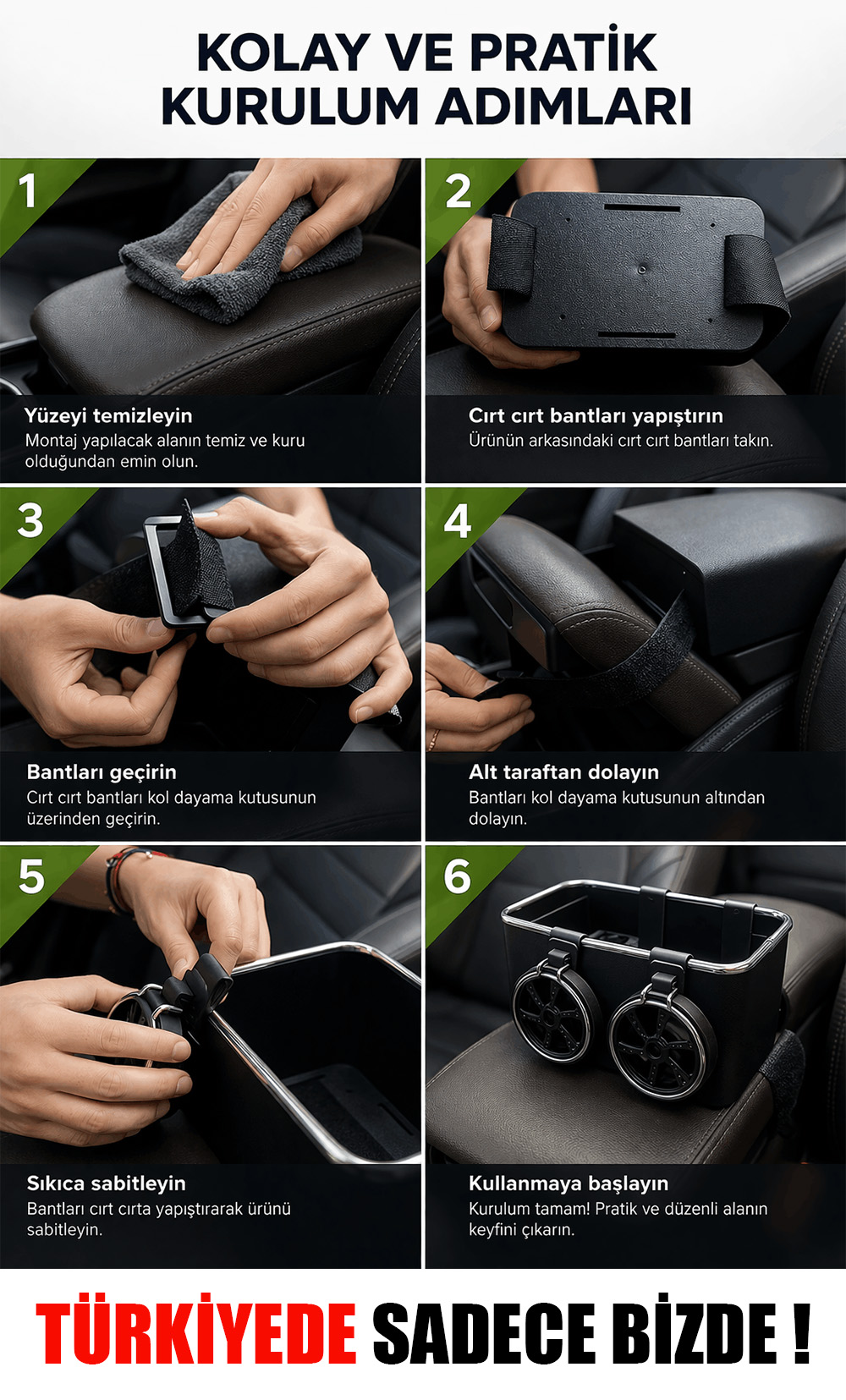 KOLAY VE PRATİK KURULUM ADIMLARI

1

Yüzeyi temizleyin
Montaj yapılacak alanın temiz ve kuru olduğundan emin olun.

2

Cırt cırt bantları yapıştırın
Ürünün arkasındaki cırt cırt bantları takın.

3

Bantları geçirin
Cırt cırt bantları kol dayama kutusunun üzerinden geçirin.

4

Alt taraftan dolayın
Bantları kol dayama kutusunun altından dolayın.

5

Sıkıca sabitleyin
Bantları cırt cırta yapıştırarak ürünü sabitleyin.

6

Kullanmaya başlayın
Kurulum tamam! Pratik ve düzenli alanın keyfini çıkarın.

TÜRKİYEDE SADECE BİZDE !